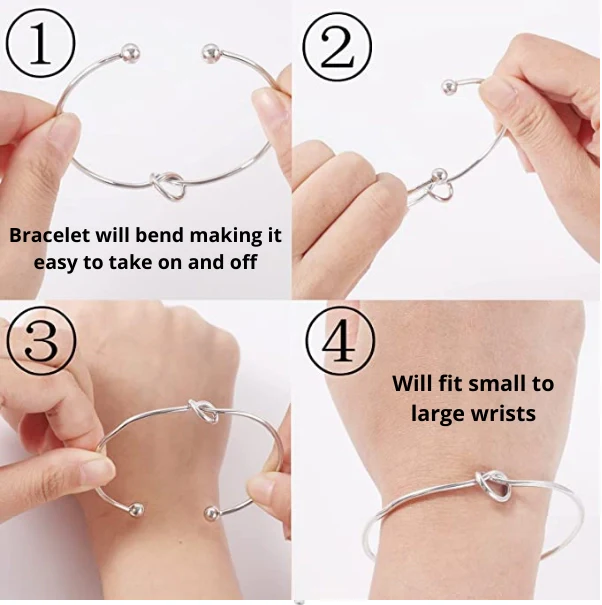 ①

Bracelet will bend making it easy to take on and off

②

③

④

Will fit small to large wrists